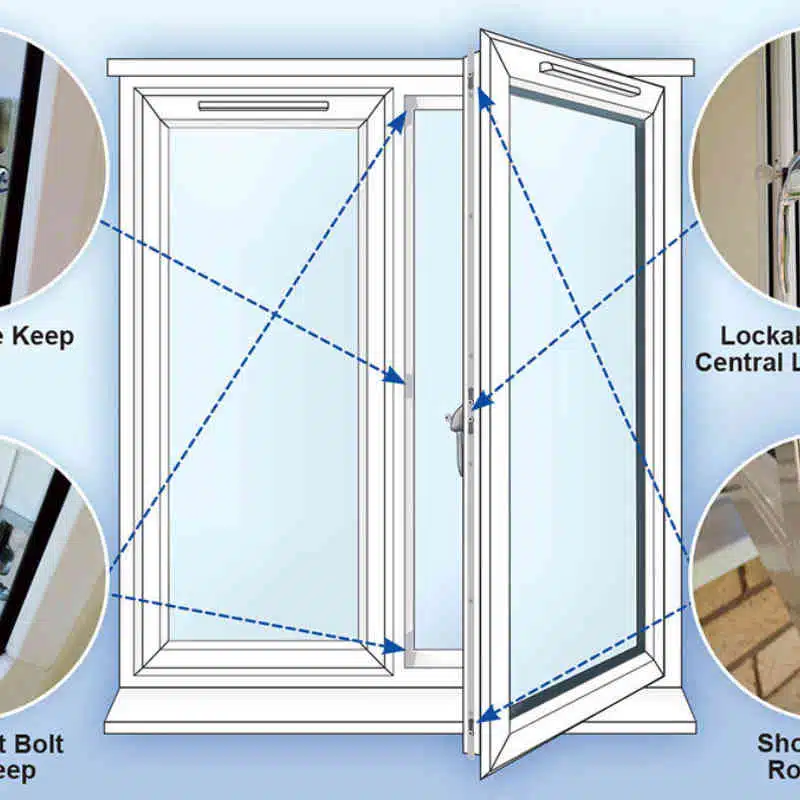 e Keep

Lockal
Central L

t Bolt
eep

Sho
Ro